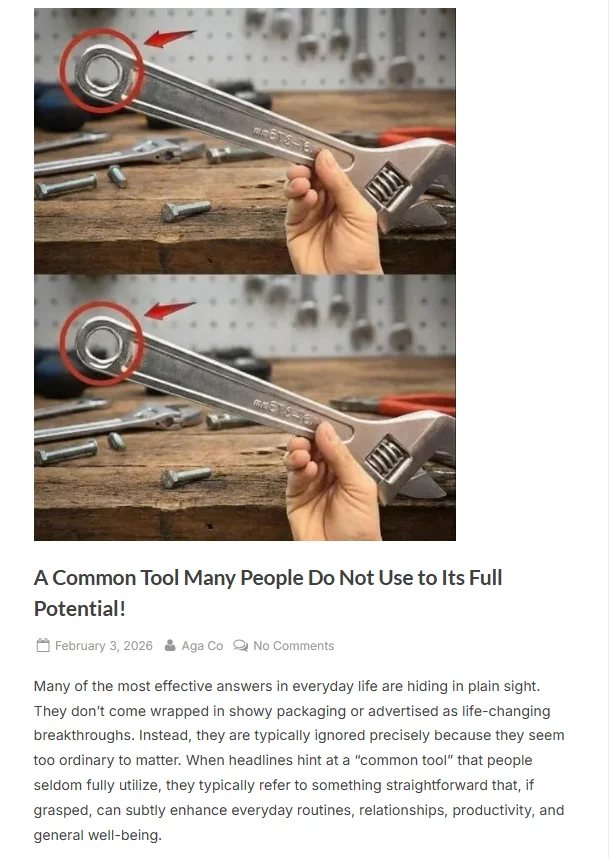 A Common Tool Many People Do Not Use to Its Full Potential!

February 3, 2026 Aga Co No Comments

Many of the most effective answers in everyday life are hiding in plain sight. They don't come wrapped in showy packaging or advertised as life-changing breakthroughs. Instead, they are typically ignored precisely because they seem too ordinary to matter. When headlines hint at a "common tool" that people seldom fully utilize, they typically refer to something straightforward that, if grasped, can subtly enhance everyday routines, relationships, productivity, and general well-being.